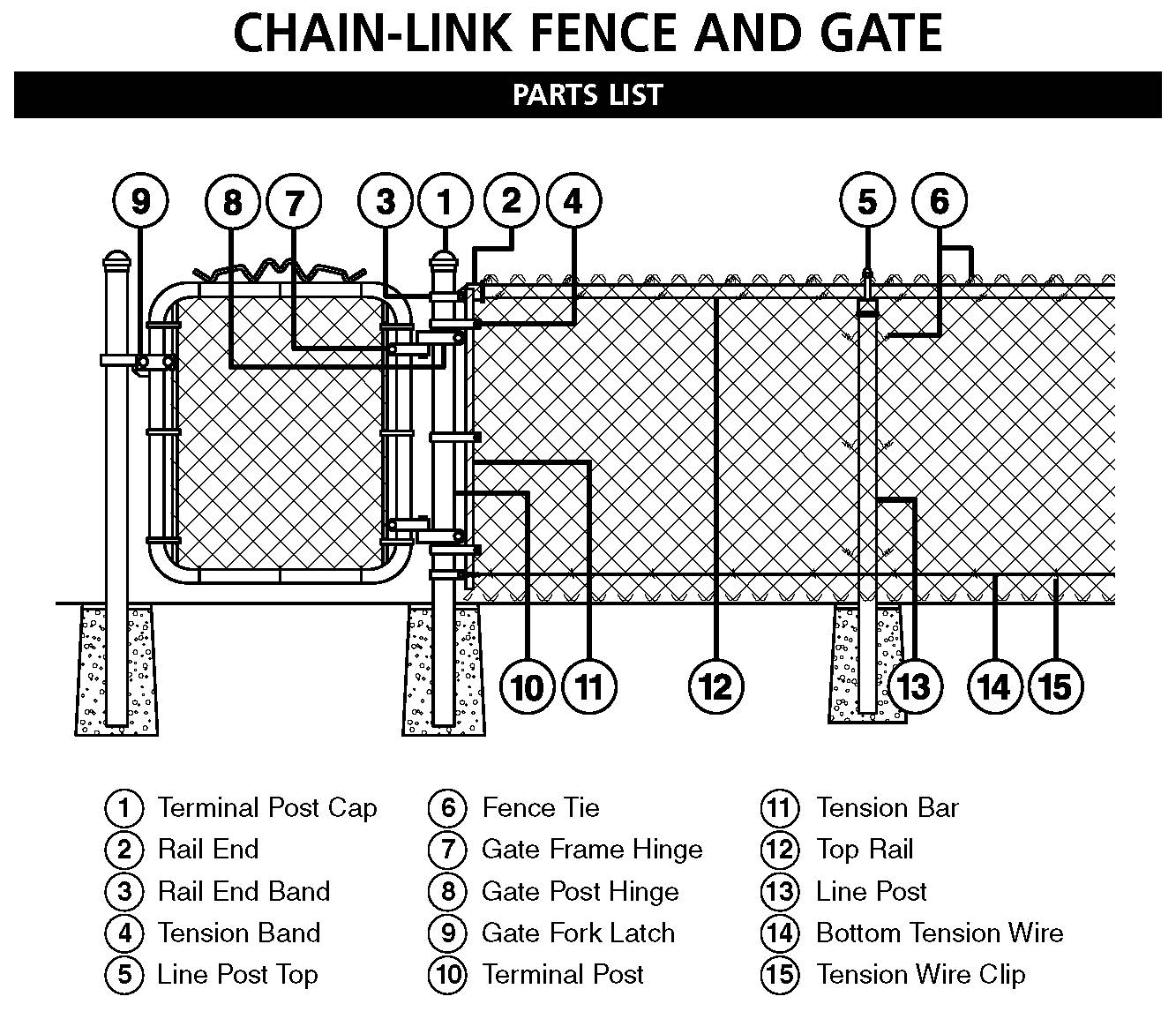 CHAIN-LINK FENCE AND GATE

PARTS LIST

9 8 7 3 1 2 4 5 6

10 11 12 13 14 15

1 Terminal Post Cap
2 Rail End
3 Rail End Band
4 Tension Band
5 Line Post Top

6 Fence Tie
7 Gate Frame Hinge
8 Gate Post Hinge
9 Gate Fork Latch
10 Terminal Post

11 Tension Bar
12 Top Rail
13 Line Post
14 Bottom Tension Wire
15 Tension Wire Clip