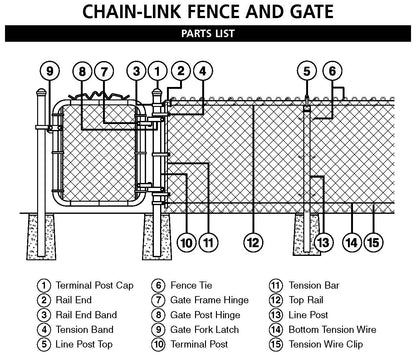 CHAIN-LINK FENCE AND GATE

PARTS LIST

9 8 7 3 1 2 4 5 6

10 11 12 13 14 15

1 Terminal Post Cap
2 Rail End
3 Rail End Band
4 Tension Band
5 Line Post Top

6 Fence Tie
7 Gate Frame Hinge
8 Gate Post Hinge
9 Gate Fork Latch
10 Terminal Post

11 Tension Bar
12 Top Rail
13 Line Post
14 Bottom Tension Wire
15 Tension Wire Clip