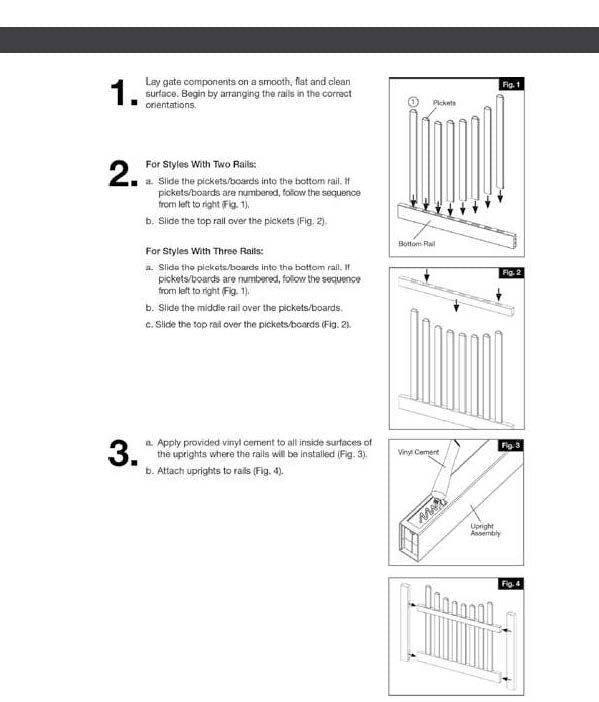 1. Lay gate components on a smooth, flat and clean surface. Begin by arranging the rails in the correct orientations.

2. For Styles With Two Rails:

a. Slide the pickets/boards into the bottom rail. If pickets/boards are numbered, follow the sequence from left to right (Fig. 1).

b. Slide the top rail over the pickets (Fig. 2).

For Styles With Three Rails:

a. Slide the pickets/boards into the bottom rail. If pickets/boards are numbered, follow the sequence from left to right (Fig. 1).

b. Slide the middle rail over the pickets/boards.

c. Slide the top rail over the pickets/boards (Fig. 2).

3. a. Apply provided vinyl cement to all inside surfaces of the uprights where the rails will be installed (Fig. 3).

b. Attach uprights to rails (Fig. 4).

Fig. 1
1
Pickets
Bottom Rail

Fig. 2

Fig. 3
Vinyl Cement
Upright Assembly

Fig. 4